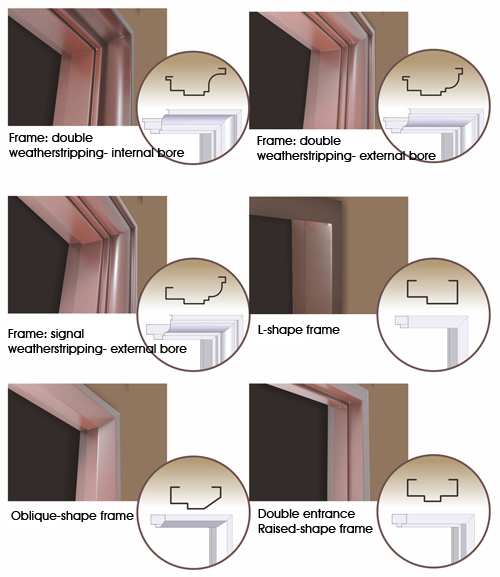 Frame: double weatherstripping- internal bore

Frame: double weatherstripping- external bore

Frame: signal weatherstripping- external bore

L-shape frame

Oblique-shape frame

Double entrance Raised-shape frame